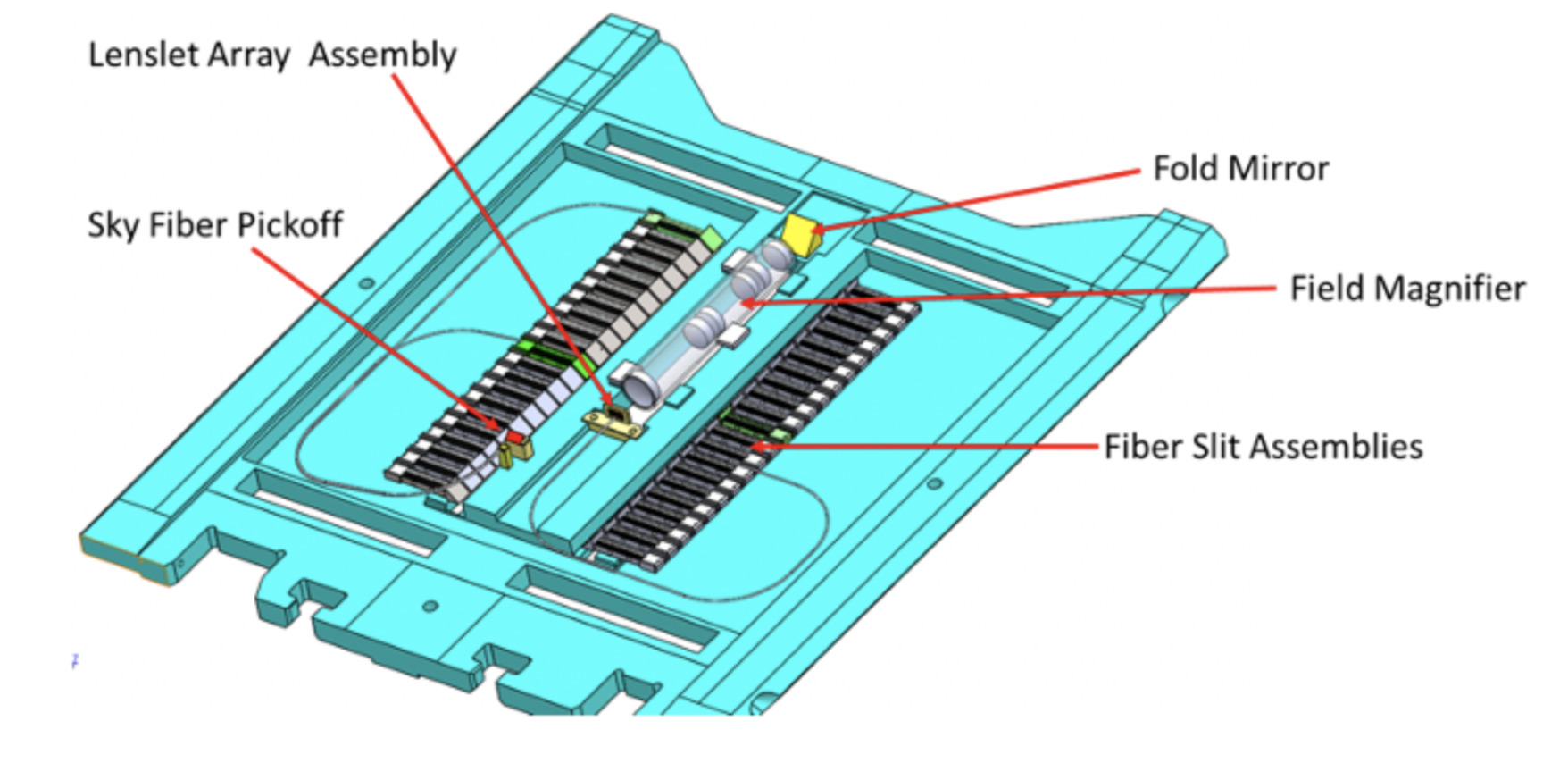 Lenslet Array Assembly

Fold Mirror

Sky Fiber Pickoff

Field Magnifier

Fiber Slit Assemblies